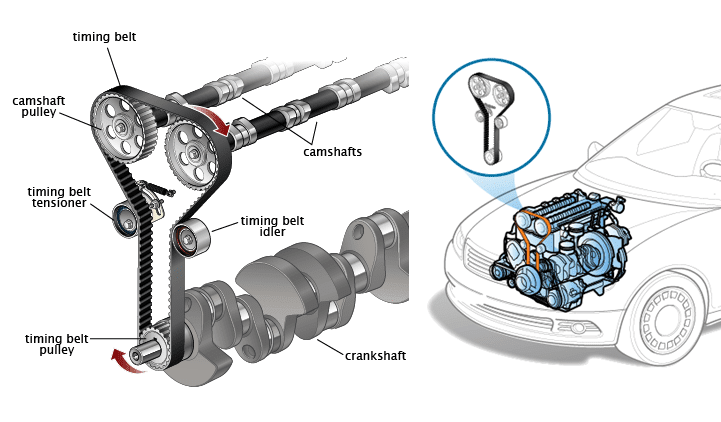 timing belt
camshaft pulley
camshafts
timing belt tensioner
timing belt idler
timing belt pulley
crankshaft