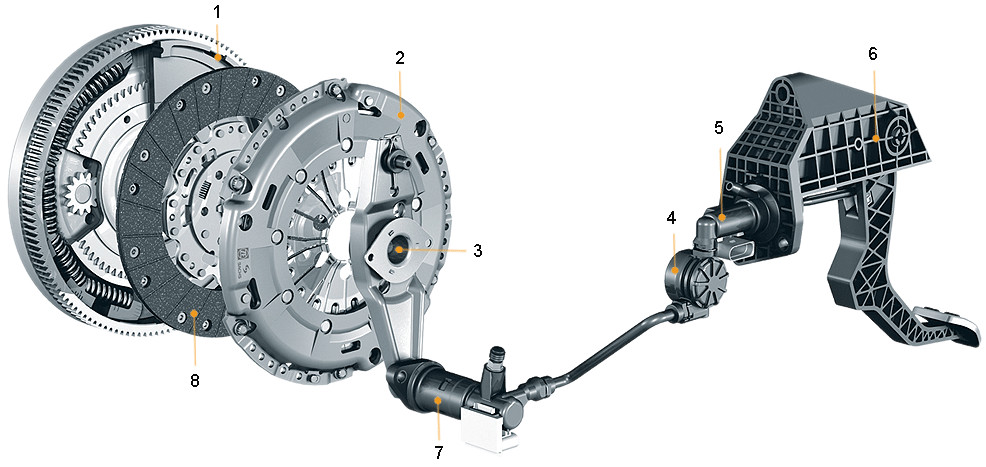 1
2
3
4
5
6
7
8